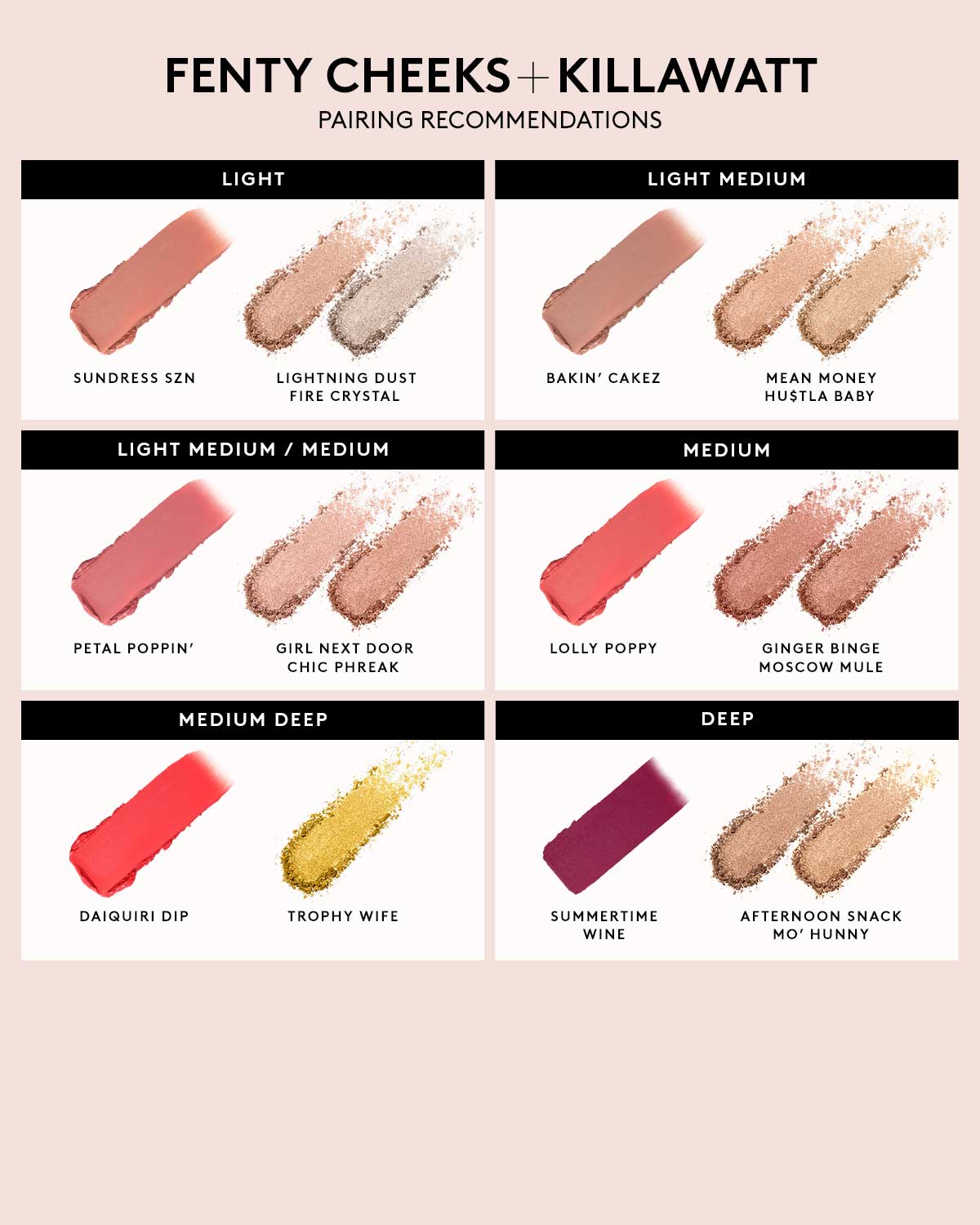 FENTY CHEEKS + KILLAWATT
PAIRING RECOMMENDATIONS

LIGHT

SUNDRESS SZN

LIGHTNING DUST
FIRE CRYSTAL

LIGHT MEDIUM

BAKIN' CAKEZ

MEAN MONEY
HU$TLA BABY

LIGHT MEDIUM / MEDIUM

PETAL POPPIN'

GIRL NEXT DOOR
CHIC PHREAK

MEDIUM

LOLLY POPPY

GINGER BINGE
MOSCOW MULE

MEDIUM DEEP

DAIQUIRI DIP

TROPHY WIFE

DEEP

SUMMERTIME
WINE

AFTERNOON SNACK
MO' HUNNY