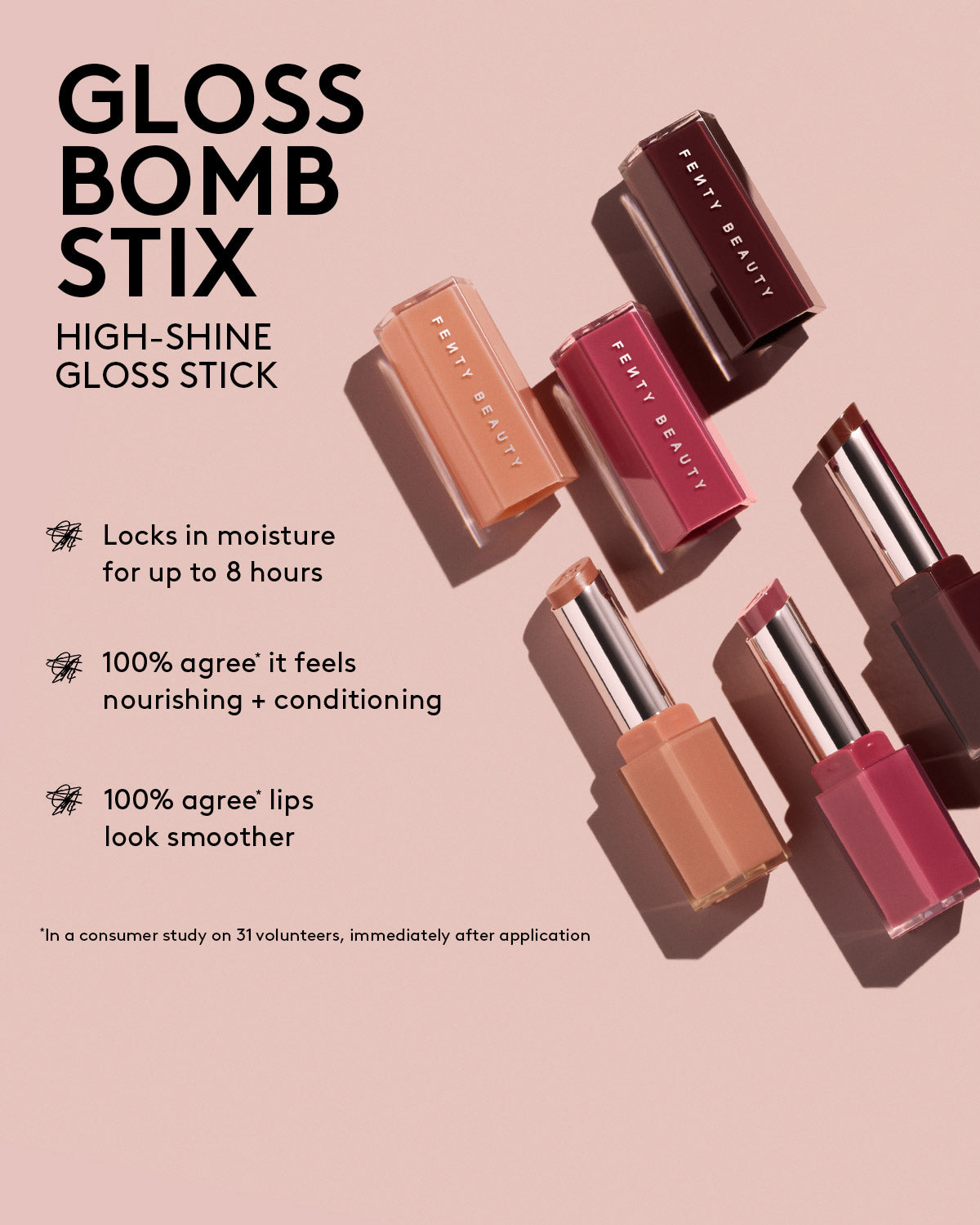 GLOSS BOMB STIX

HIGH-SHINE GLOSS STICK

Locks in moisture for up to 8 hours

100% agree* it feels nourishing + conditioning

100% agree* lips look smoother

*In a consumer study on 31 volunteers, immediately after application

FENTY BEAUTY

FENTY BEAUTY

FENTY BEAUTY