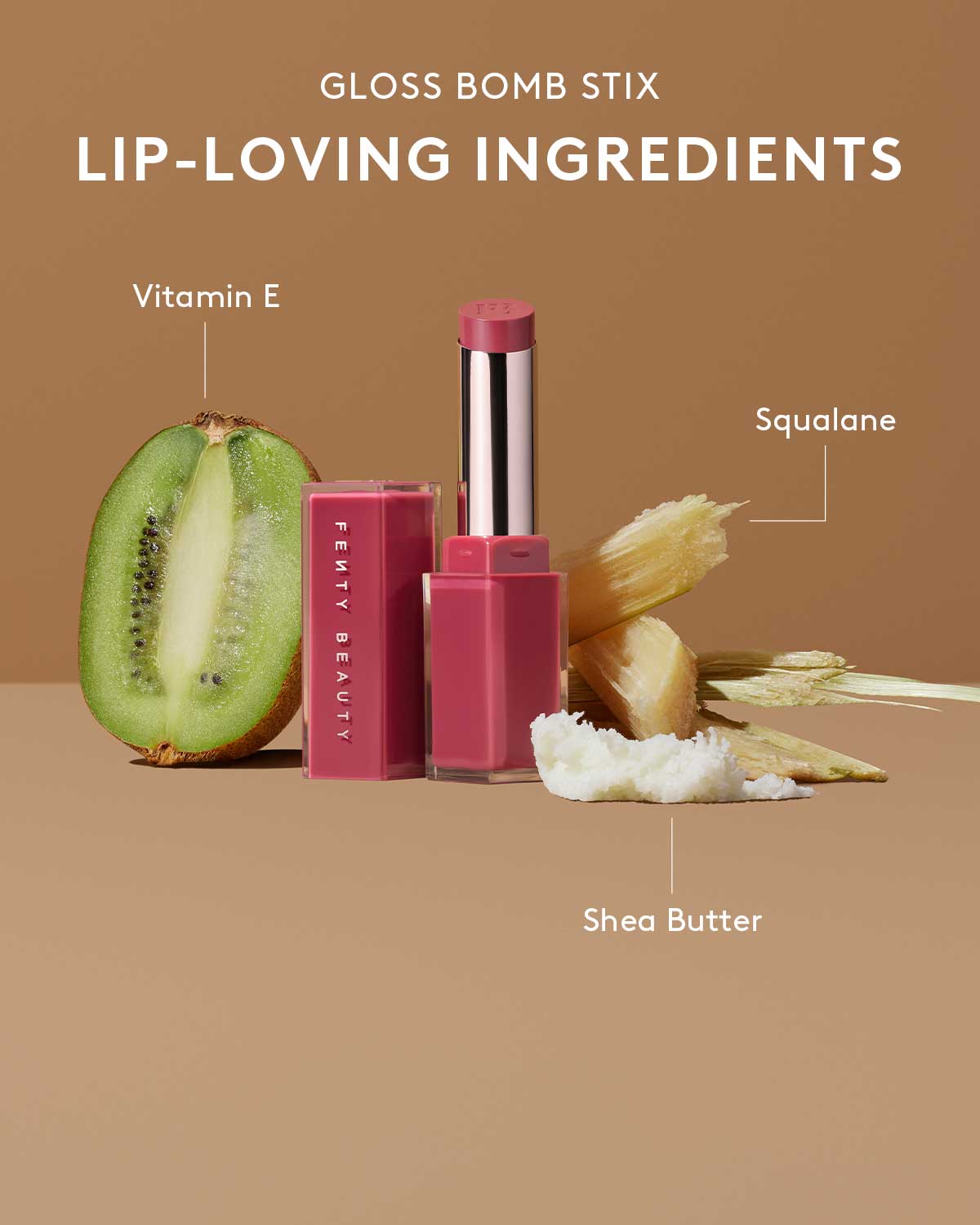 GLOSS BOMB STIX

LIP-LOVING INGREDIENTS

Vitamin E

Squalane

FENTY BEAUTY

Shea Butter